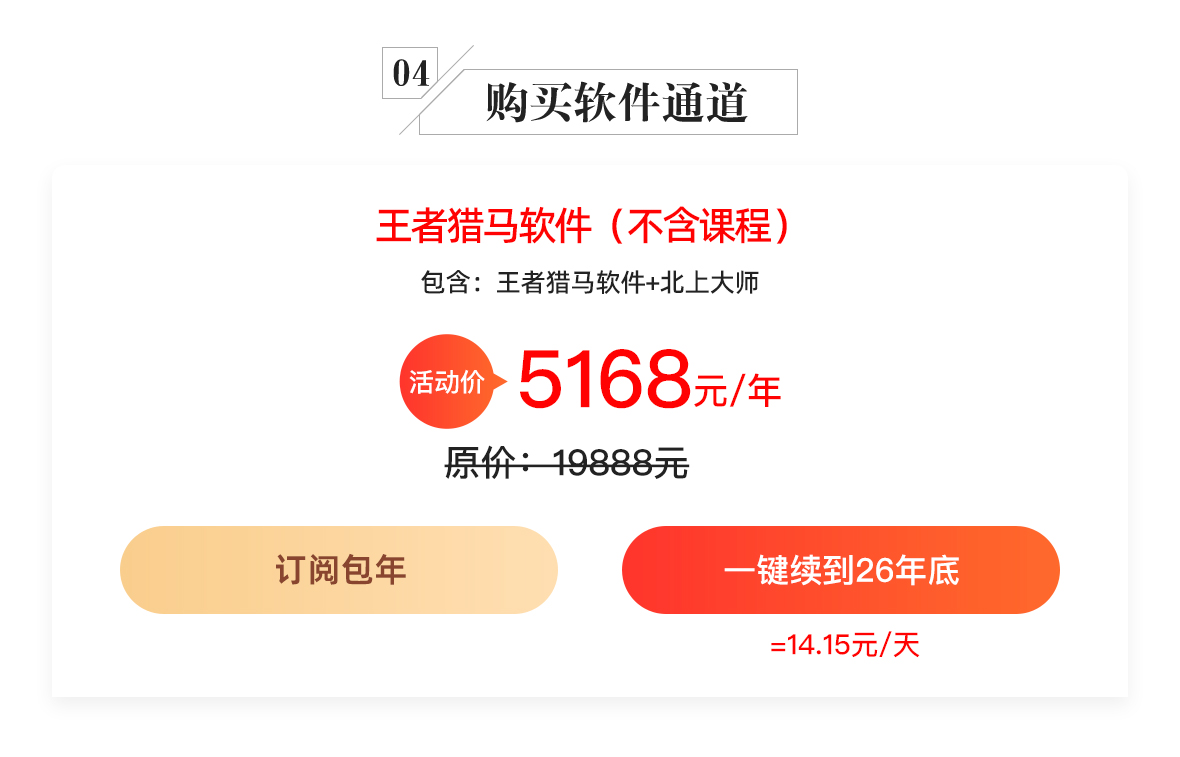 04
购买软件通道

王者猎马软件（不含课程）

包含：王者猎马软件+北上大师

活动价 5168元/年

原价：19888元

订阅包年

一键续到26年底

=14.15元/天